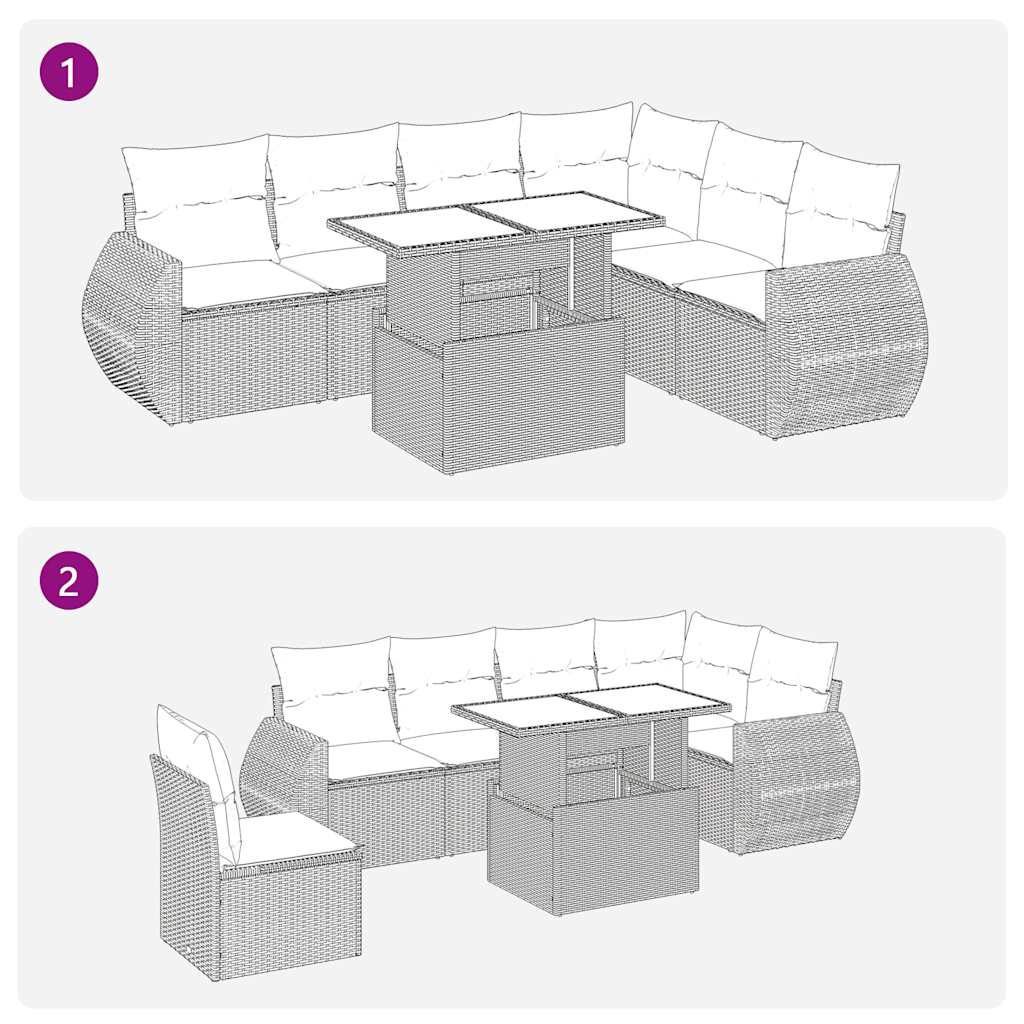 1

2